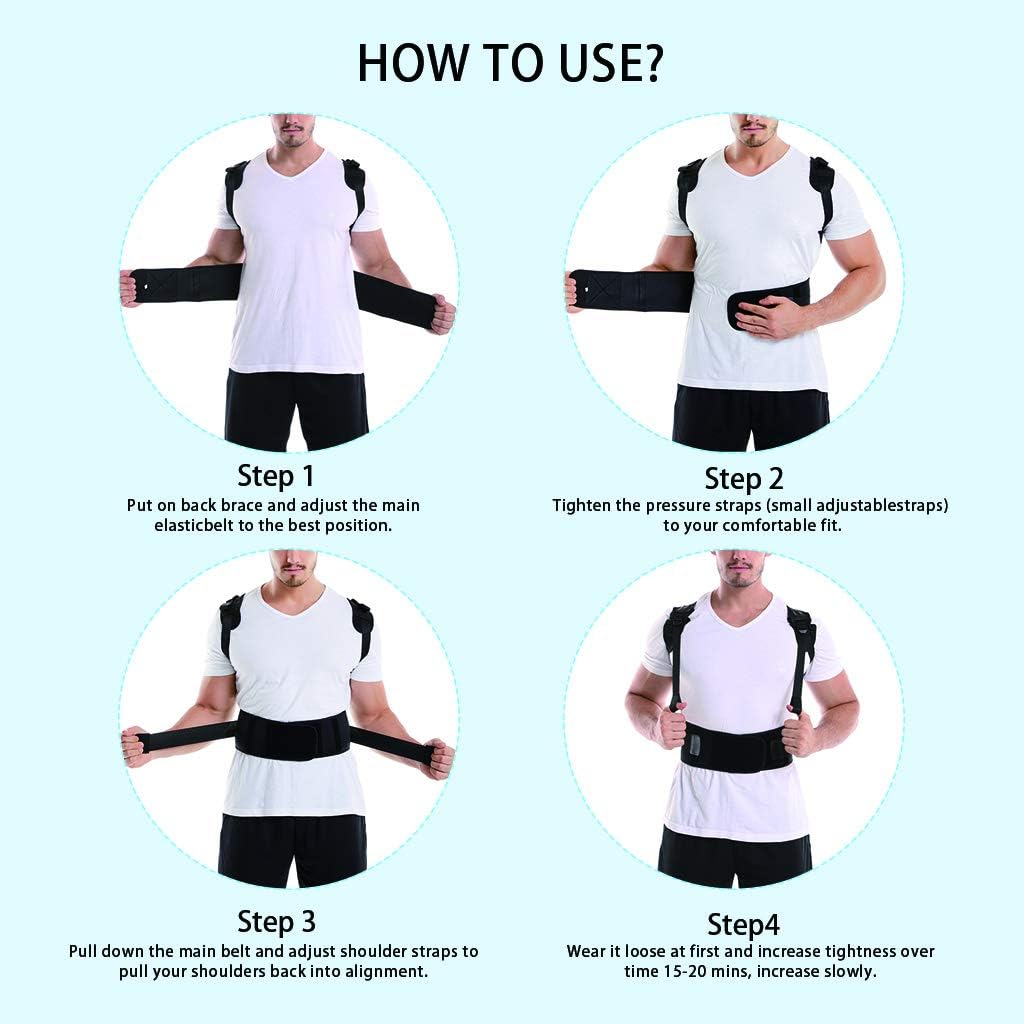 HOW TO USE?

Step 1
Put on back brace and adjust the main elasticbelt to the best position.

Step 2
Tighten the pressure straps (small adjustablestraps) to your comfortable fit.

Step 3
Pull down the main belt and adjust shoulder straps to pull your shoulders back into alignment.

Step4
Wear it loose at first and increase tightness over time 15-20 mins, increase slowly.